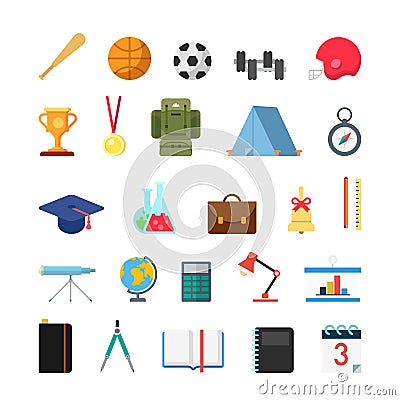 3

dreamstime.com